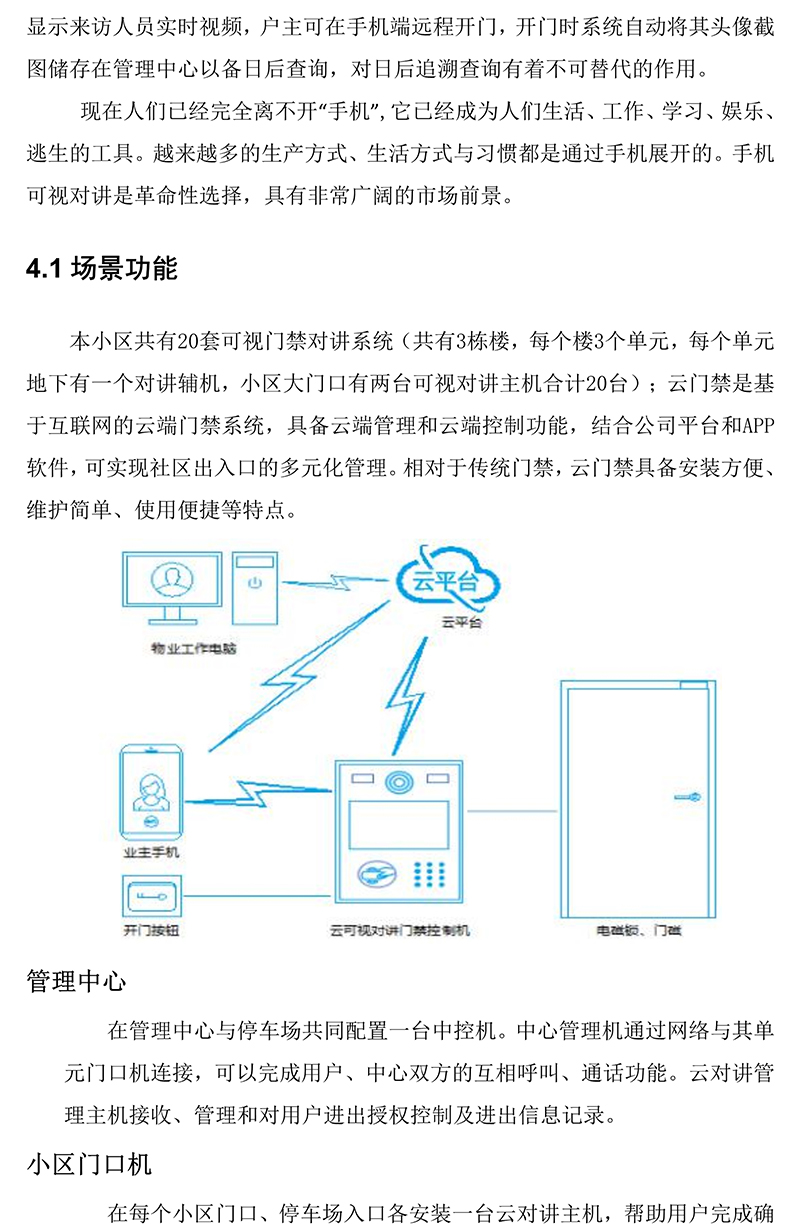 显示来访人员实时视频，户主可在手机端远程开门，开门时系统自动将其头像截图储存在管理中心以备日后查询，对日后追溯查询有着不可替代的作用。

现在人们已经完全离不开“手机”，它已经成为人们生活、工作、学习、娱乐、逃生的工具。越来越多的生产方式、生活方式与习惯都是通过手机展开的。手机可视对讲是革命性选择，具有非常广阔的市场前景。

4.1 场景功能

本小区共有20套可视门禁对讲系统（共有3栋楼，每个楼3个单元，每个单元地下有一个对讲辅机，小区大门口有两台可视对讲主机合计20台）；云门禁是基于互联网的云端门禁系统，具备云端管理和云端控制功能，结合公司平台和APP软件，可实现社区出入口的多元化管理。相对于传统门禁，云门禁具备安装方便、维护简单、使用便捷等特点。

云平台

云平台

物业工作电脑

业主手机

开门按钮

云可视对讲门禁控制机

电磁锁、门磁

管理中心

在管理中心与停车场共同配置一台中控机。中心管理机通过网络与其单元门口机连接，可以完成用户、中心双方的互相呼叫、通话功能。云对讲管理主机接收、管理和对用户进出授权控制及进出信息记录。

小区门口机

在每个小区门口、停车场入口各安装一台云对讲主机，帮助用户完成确